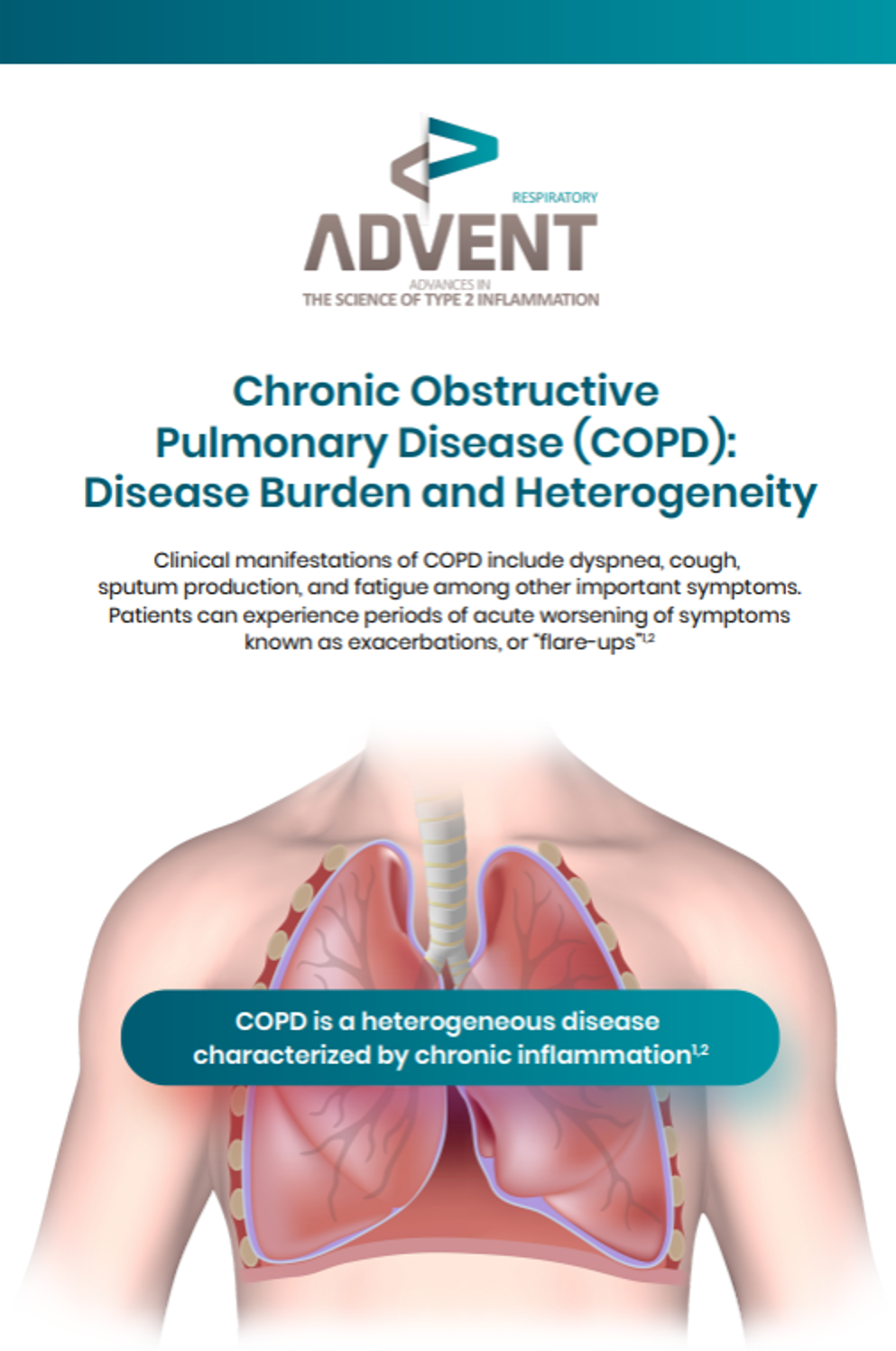 RESPIRATORY
ADVENT
ADVANCES IN
THE SCIENCE OF TYPE 2 INFLAMMATION

Chronic Obstructive Pulmonary Disease (COPD): Disease Burden and Heterogeneity

Clinical manifestations of COPD include dyspnea, cough, sputum production, and fatigue among other important symptoms. Patients can experience periods of acute worsening of symptoms known as exacerbations, or "flare-ups"$^{1,2}$

COPD is a heterogeneous disease characterized by chronic inflammation$^{1,2}$